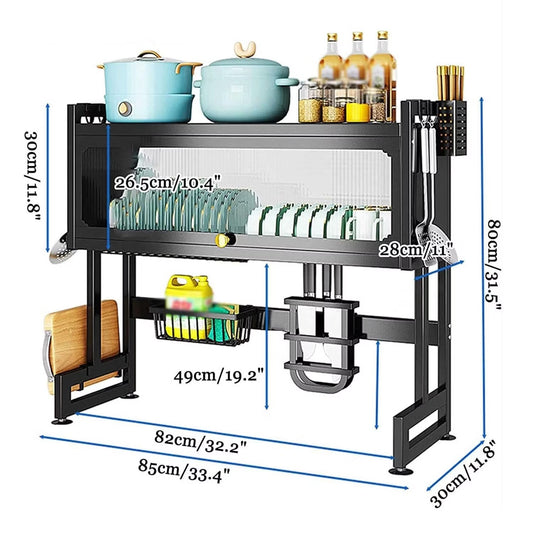 30cm/11.8"

26.5cm/10.4"

28cm/11"

80cm/31.5"

49cm/19.2"

82cm/32.2"

85cm/33.4"

30cm/11.8"