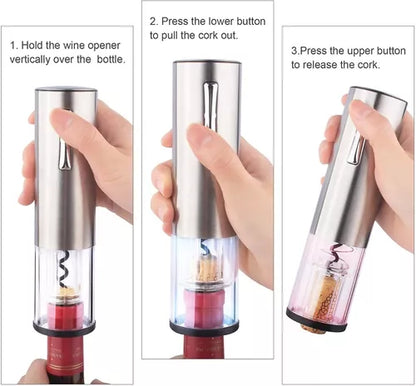 1. Hold the wine opener vertically over the  bottle.

2. Press the lower button to pull the cork out.

3.Press the upper button to release the cork.