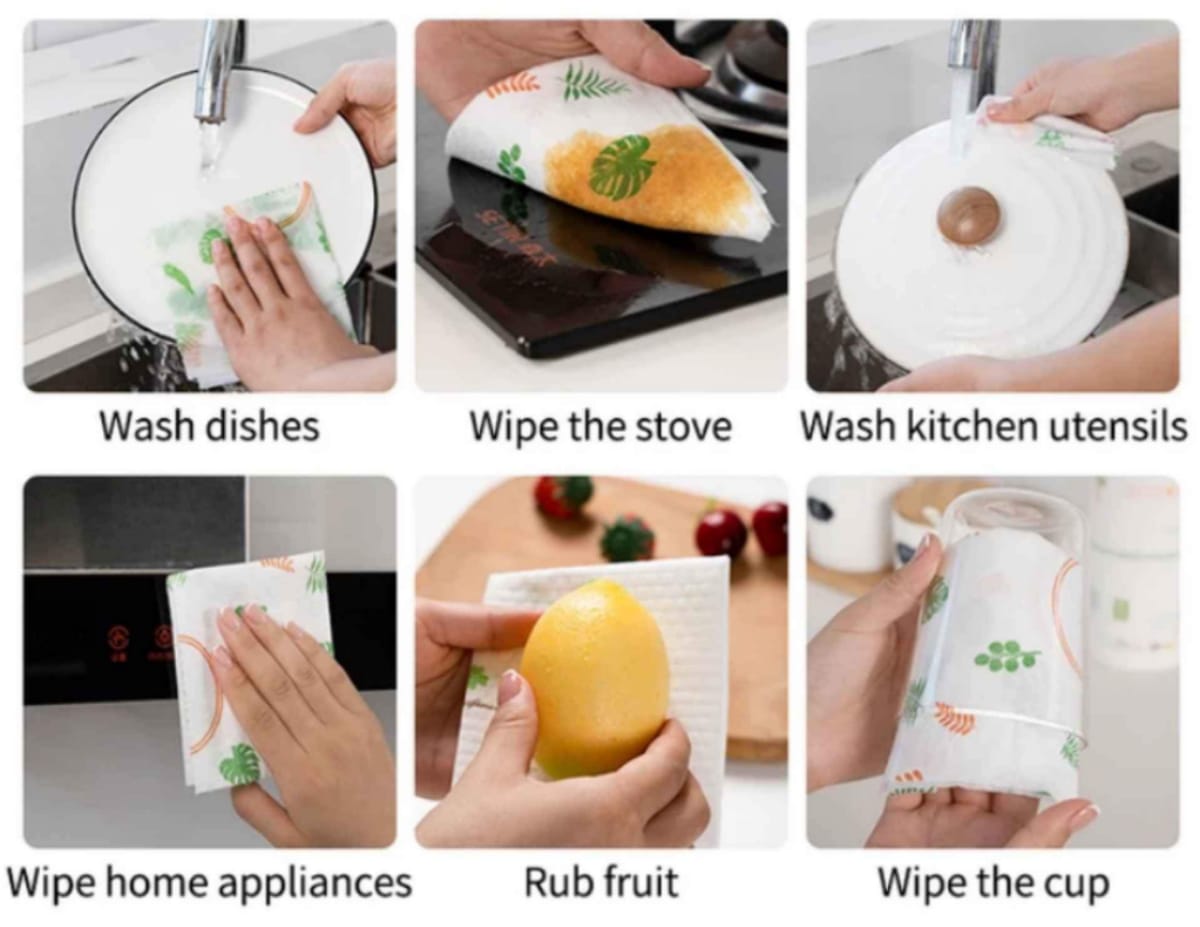 Wash dishes

Wipe the stove

Wash kitchen utensils

Wipe home appliances

Rub fruit

Wipe the cup